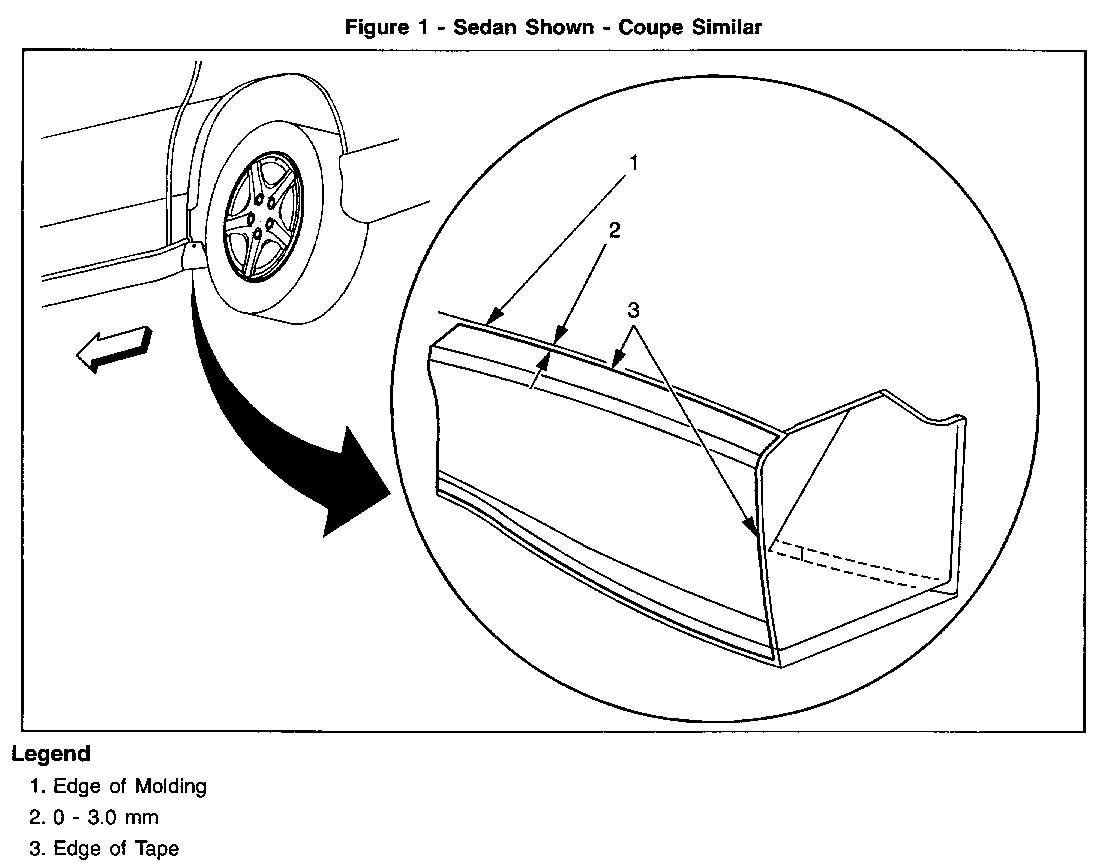 Figure 1 - Sedan Shown - Coupe Similar

1

2

3

Legend
1. Edge of Molding
2. 0 - 3.0 mm
3. Edge of Tape