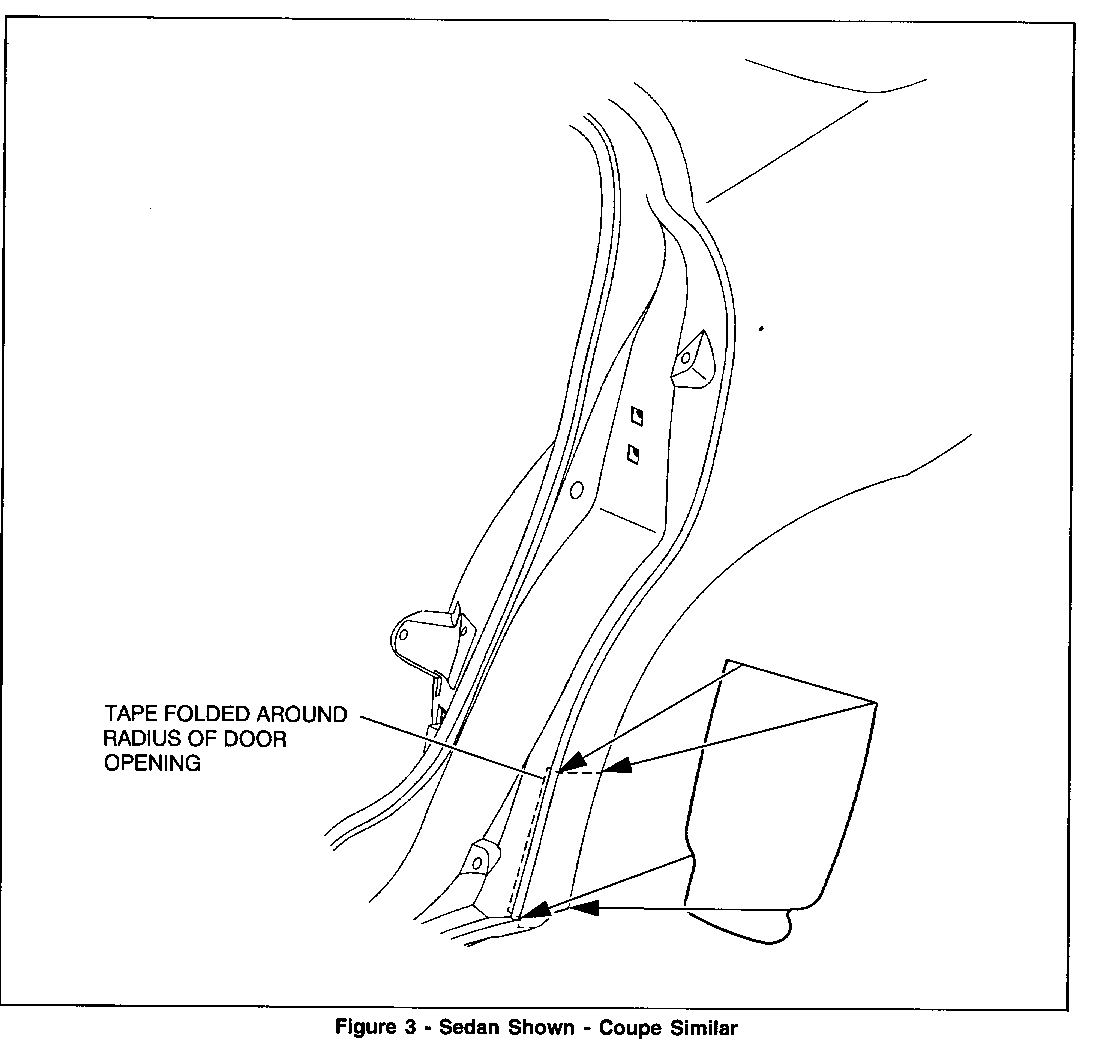 TAPE FOLDED AROUND RADIUS OF DOOR OPENING

Figure 3 - Sedan Shown - Coupe Similar