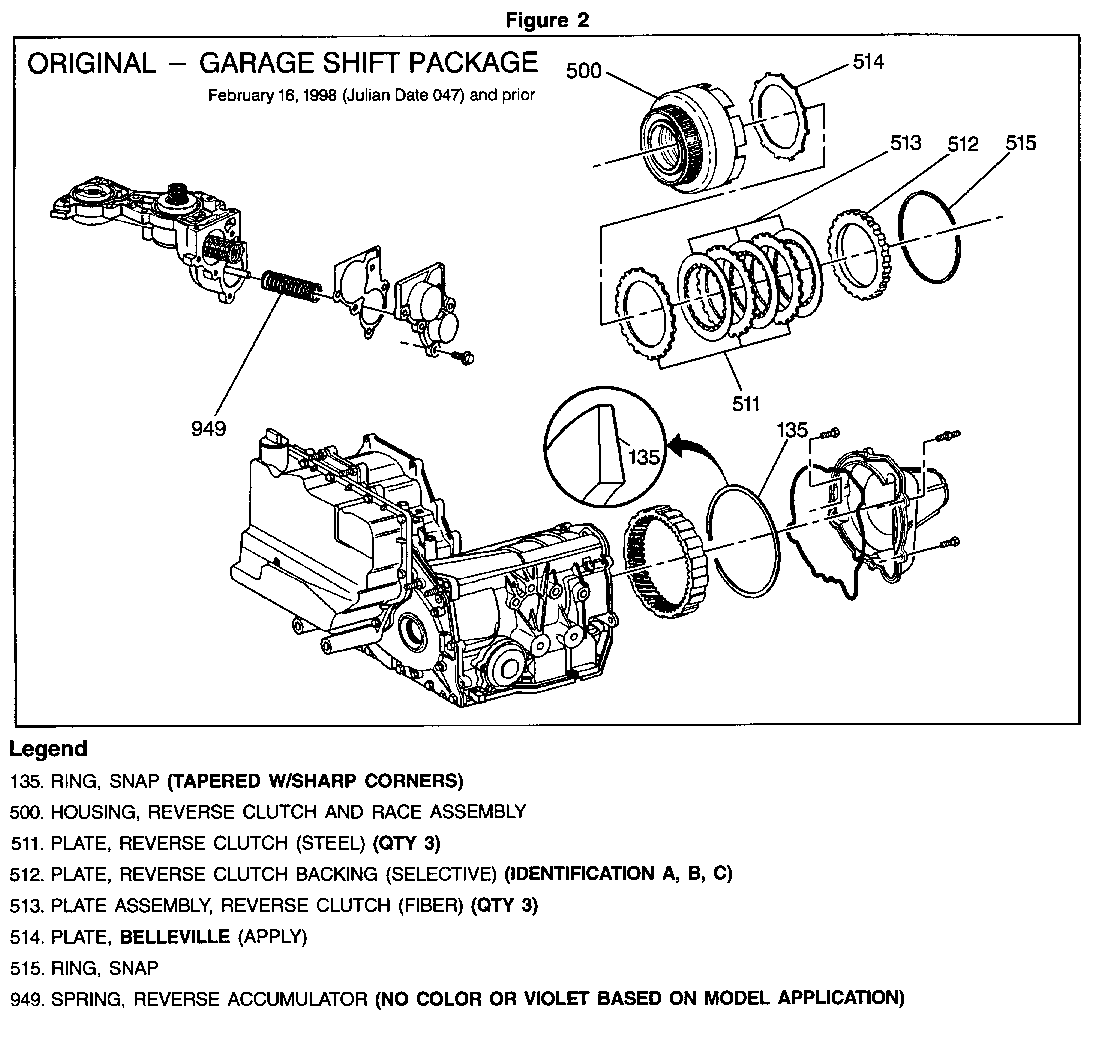 Figure 2

ORIGINAL – GARAGE SHIFT PACKAGE
February 16, 1998 (Julian Date 047) and prior

500
514
513
512
515
511
949
135
135

Legend
135. RING, SNAP (TAPERED W/SHARP CORNERS)
500. HOUSING, REVERSE CLUTCH AND RACE ASSEMBLY
511. PLATE, REVERSE CLUTCH (STEEL) (QTY 3)
512. PLATE, REVERSE CLUTCH BACKING (SELECTIVE) (IDENTIFICATION A, B, C)
513. PLATE ASSEMBLY, REVERSE CLUTCH (FIBER) (QTY 3)
514. PLATE, BELLEVILLE (APPLY)
515. RING, SNAP
949. SPRING, REVERSE ACCUMULATOR (NO COLOR OR VIOLET BASED ON MODEL APPLICATION)