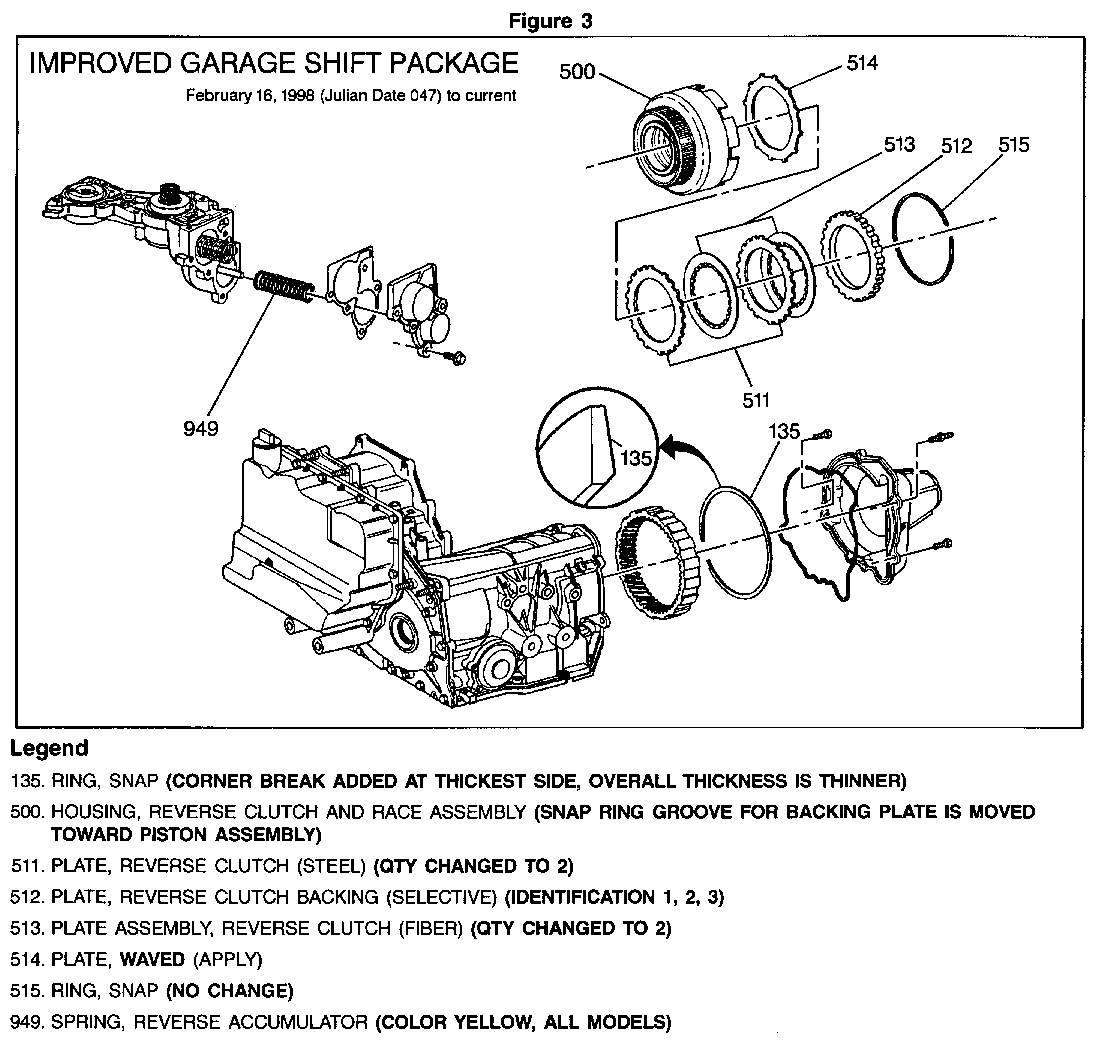 Figure 3

IMPROVED GARAGE SHIFT PACKAGE
February 16, 1998 (Julian Date 047) to current

500
514
513
512
515
511
949
135
135

Legend
135. RING, SNAP (CORNER BREAK ADDED AT THICKEST SIDE, OVERALL THICKNESS IS THINNER)
500. HOUSING, REVERSE CLUTCH AND RACE ASSEMBLY (SNAP RING GROOVE FOR BACKING PLATE IS MOVED TOWARD PISTON ASSEMBLY)
511. PLATE, REVERSE CLUTCH (STEEL) (QTY CHANGED TO 2)
512. PLATE, REVERSE CLUTCH BACKING (SELECTIVE) (IDENTIFICATION 1, 2, 3)
513. PLATE ASSEMBLY, REVERSE CLUTCH (FIBER) (QTY CHANGED TO 2)
514. PLATE, WAVED (APPLY)
515. RING, SNAP (NO CHANGE)
949. SPRING, REVERSE ACCUMULATOR (COLOR YELLOW, ALL MODELS)