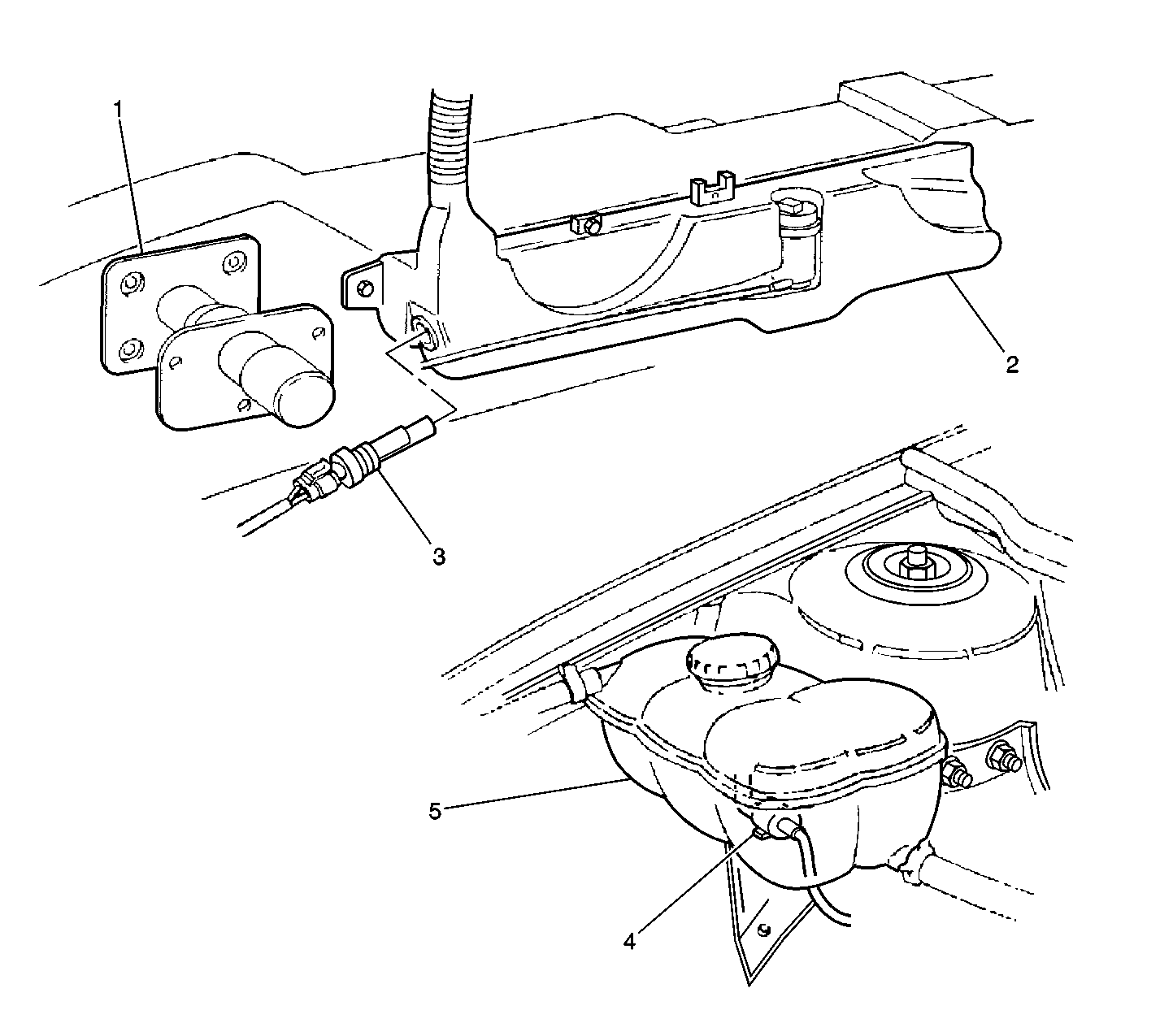 1
2
3
5
4