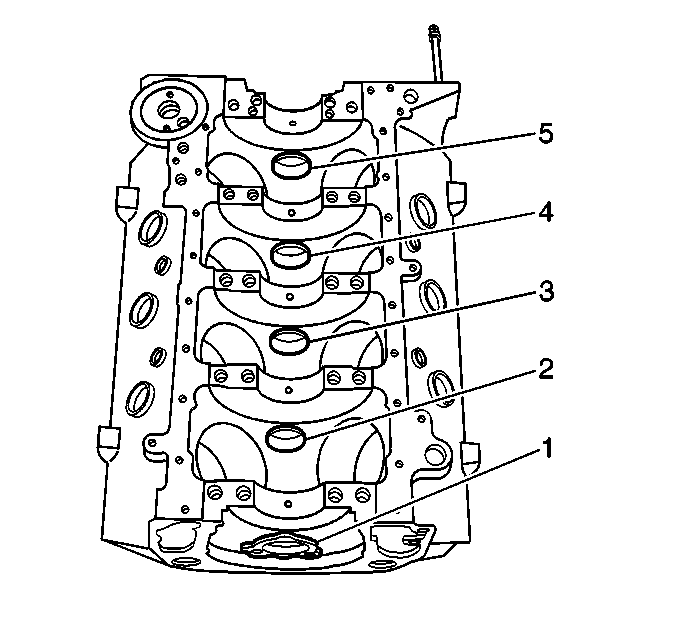 5
4
3
2
1