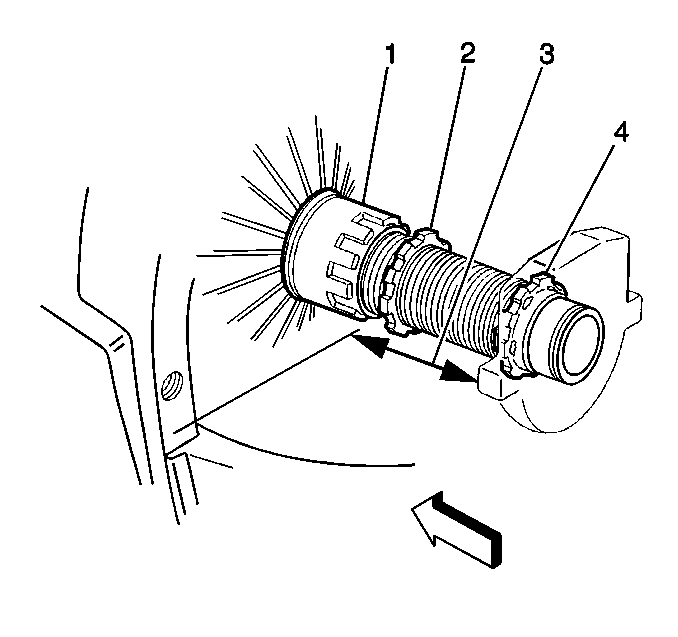 1
2
3
4