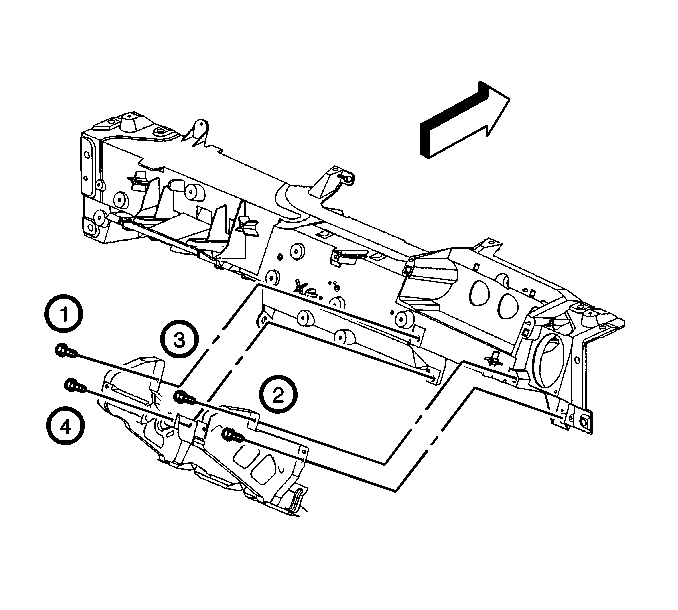 1
3
2
4