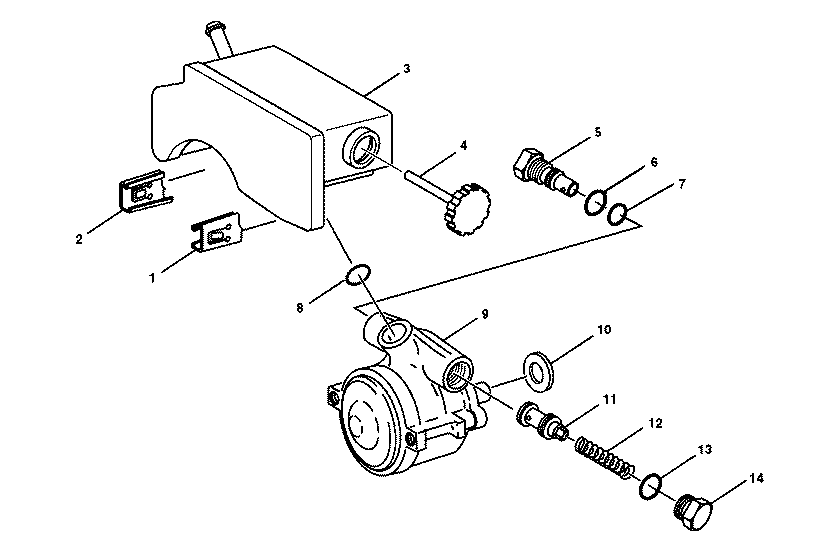 3
4
5
6
7
2
1
8
9
10
11
12
13
14