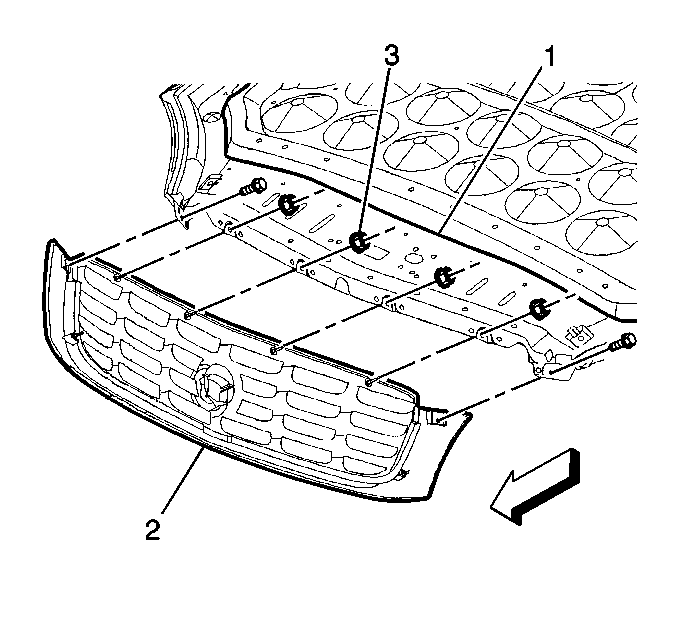 3
1
2