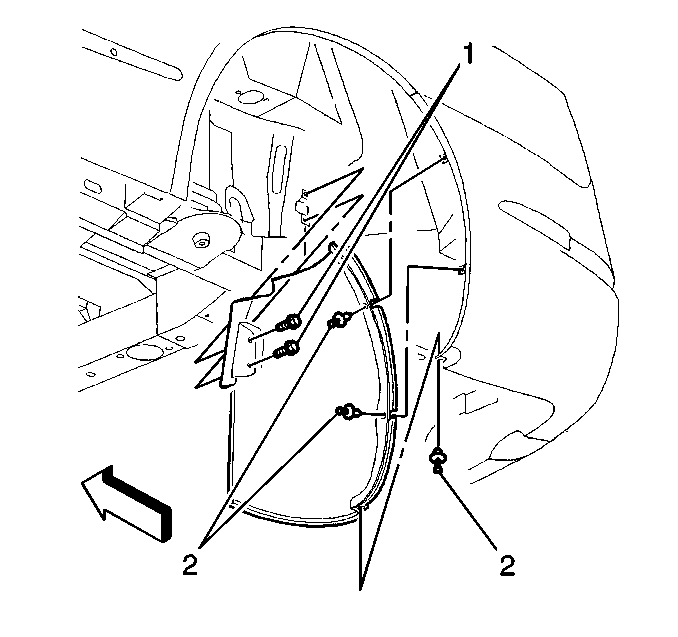 1

2

2