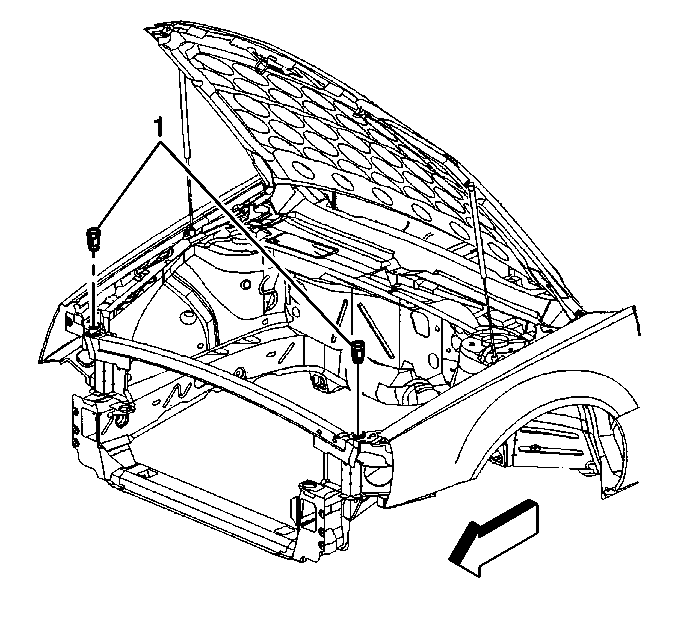 1