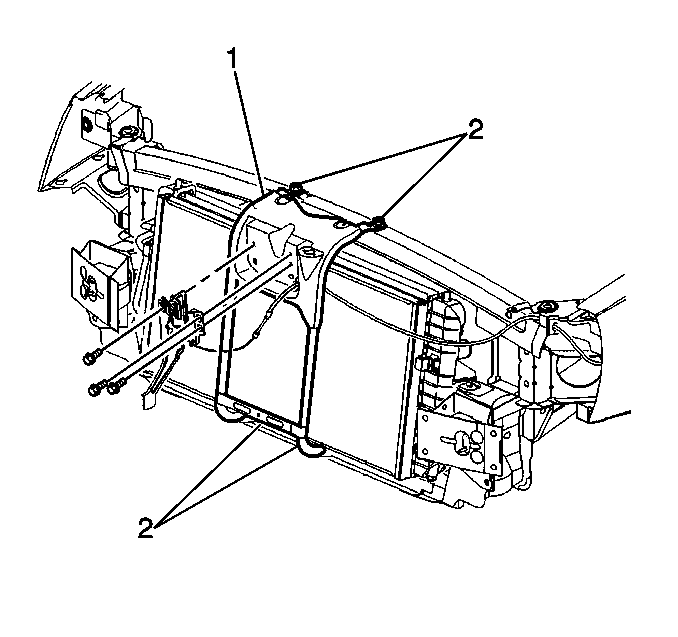 1
2
2