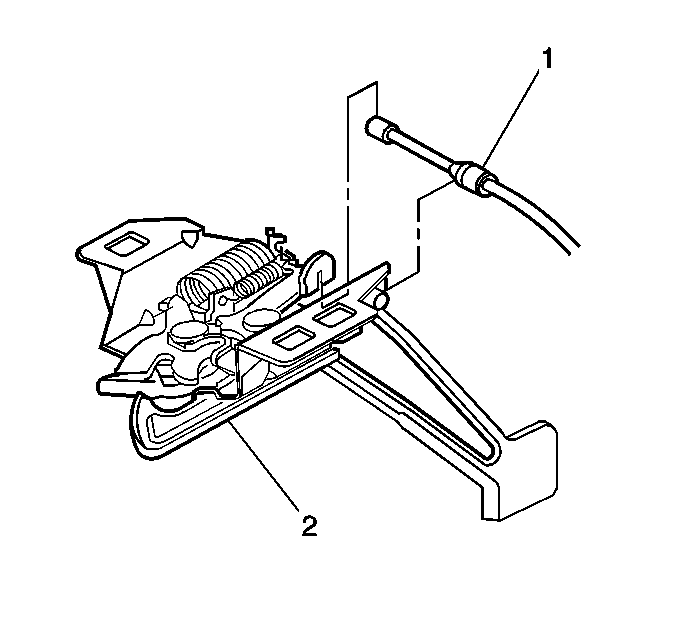 1

2