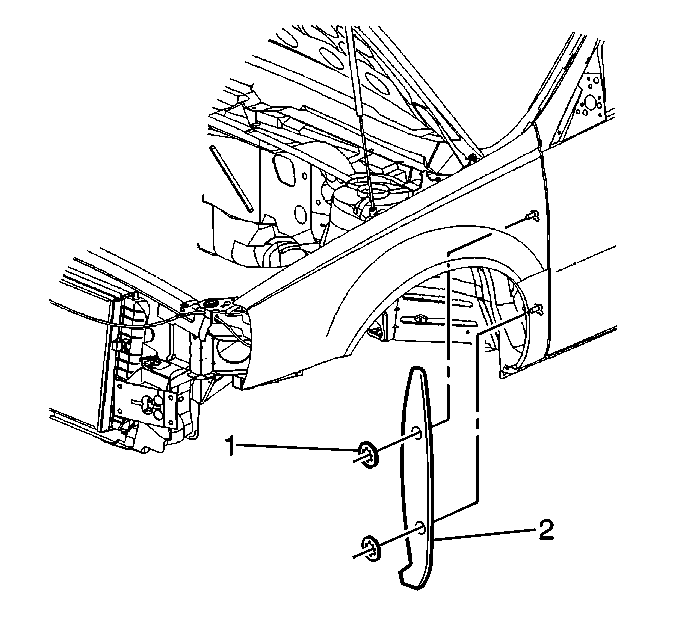 1
2