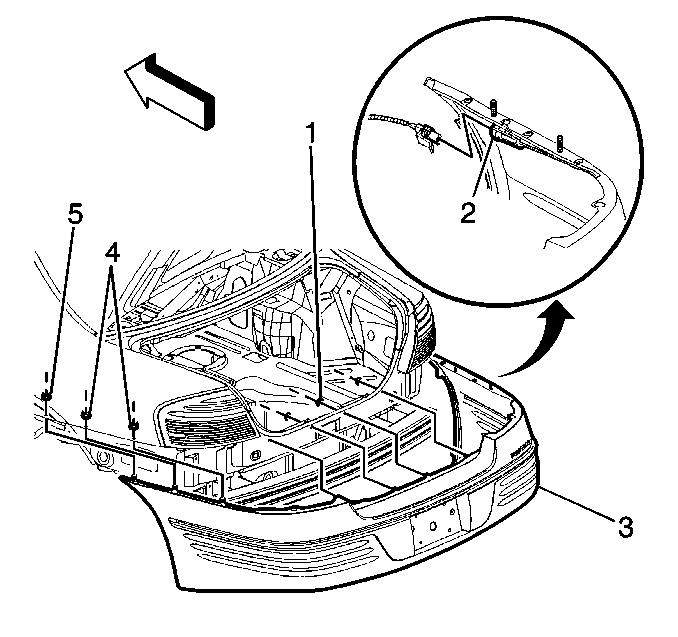 1
2
5
4
3