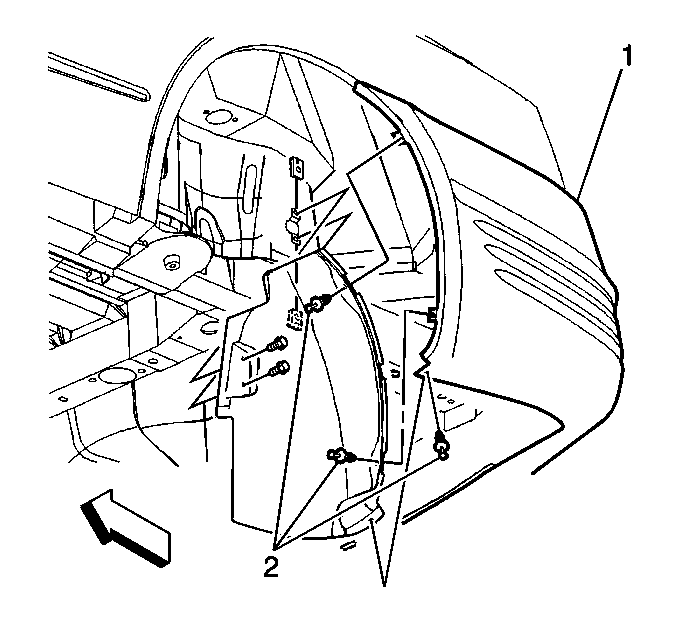 1

2