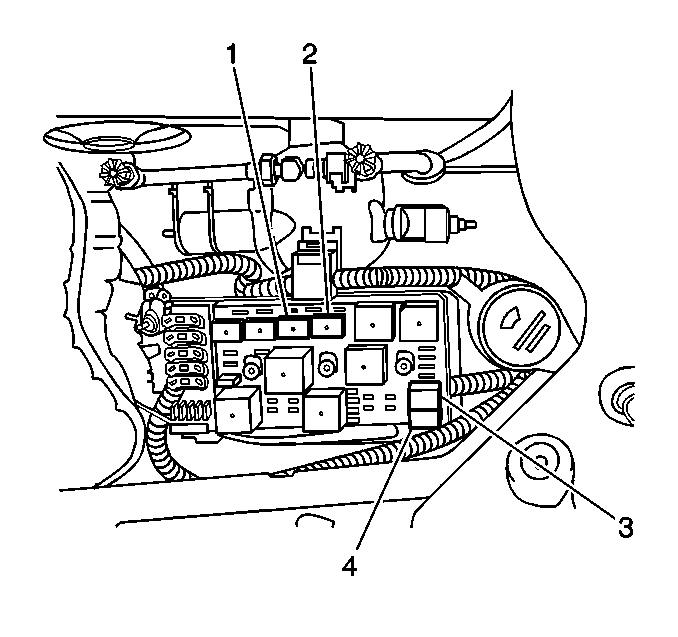 1
2
3
4