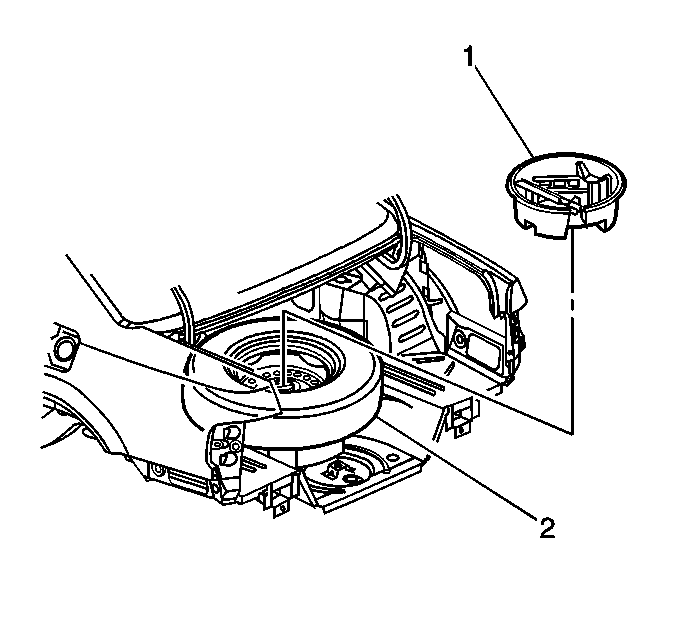 1

2