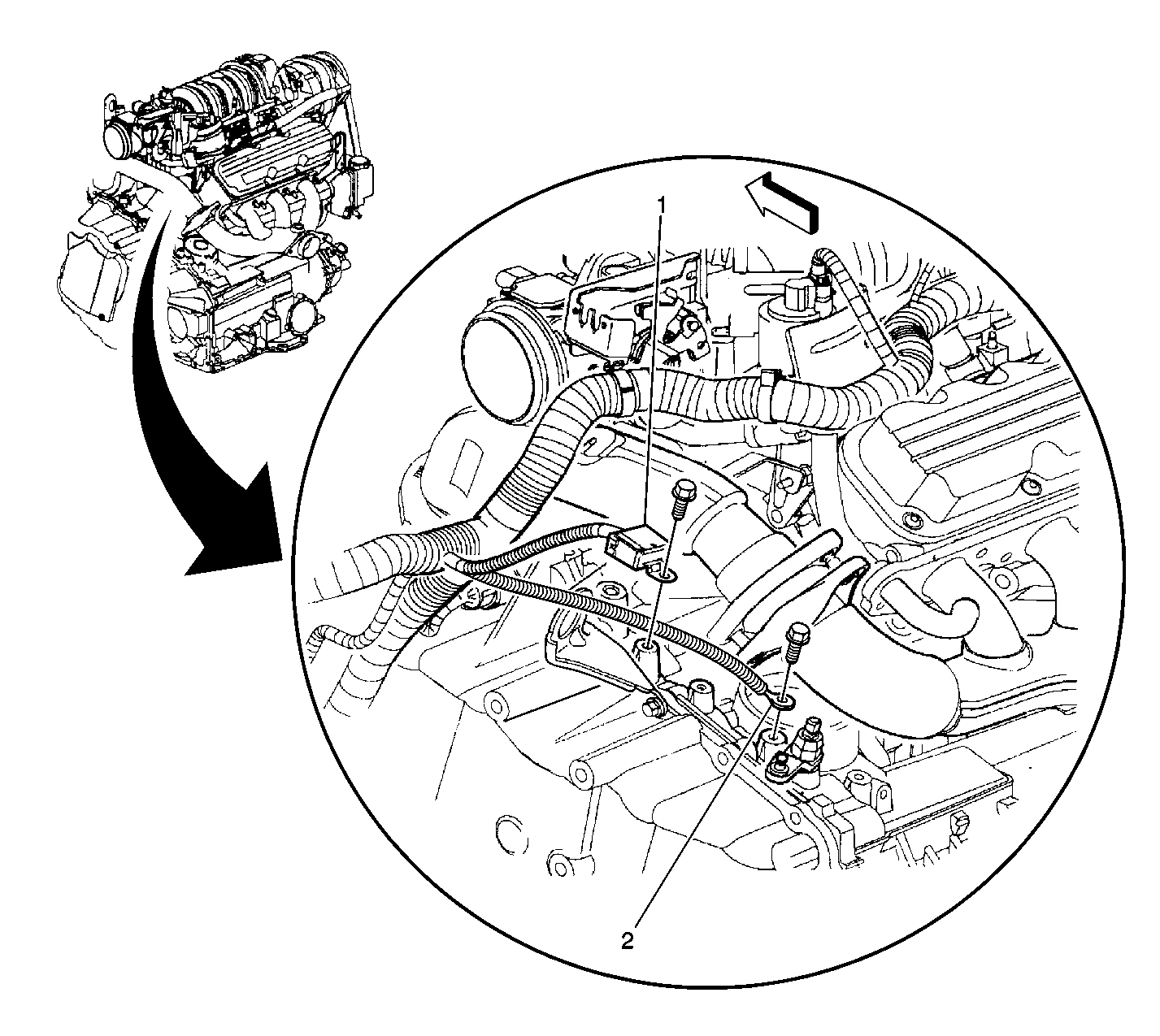 1

2