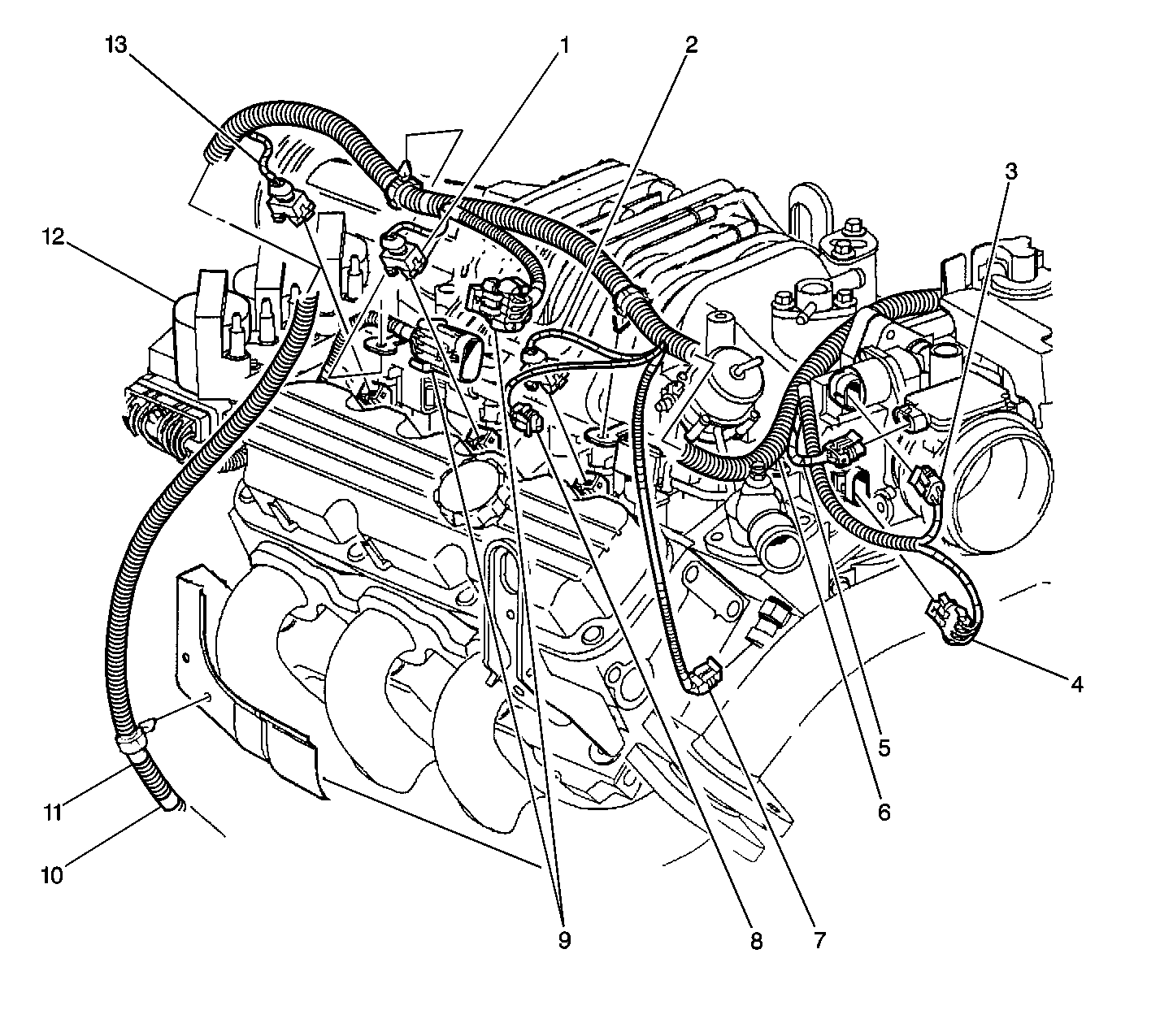 13
1
2
3
12
4
5
6
11
10
9
8
7