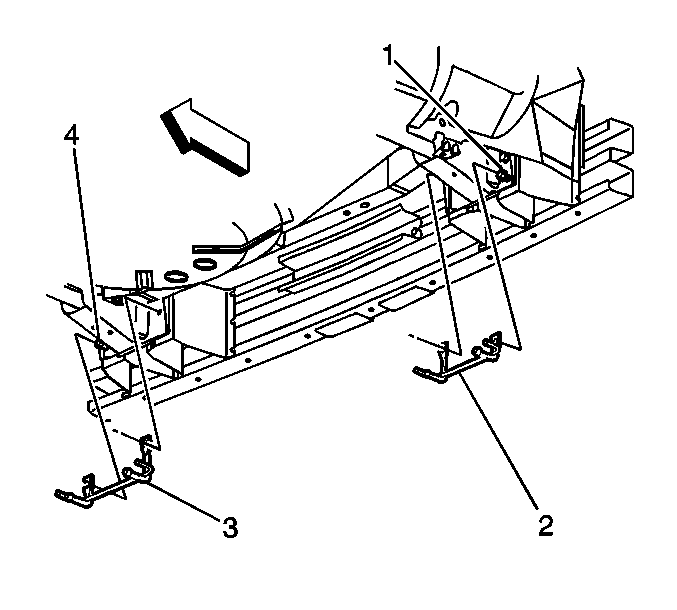 1
4
3
2