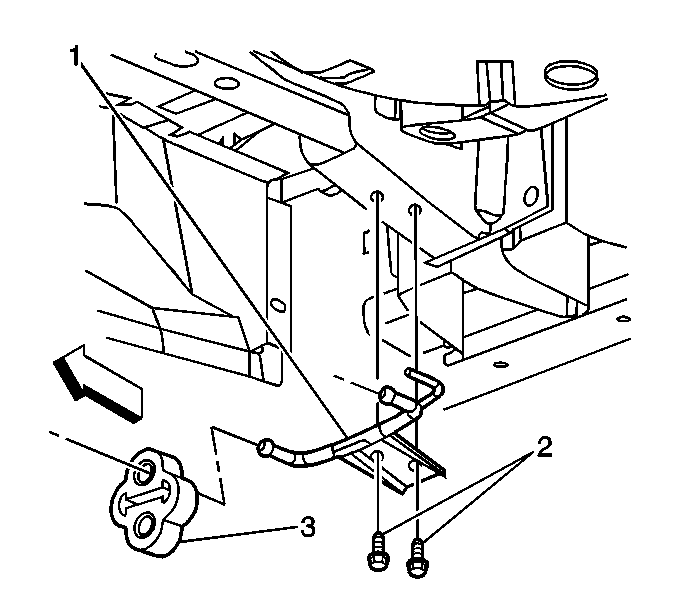 1

2

3