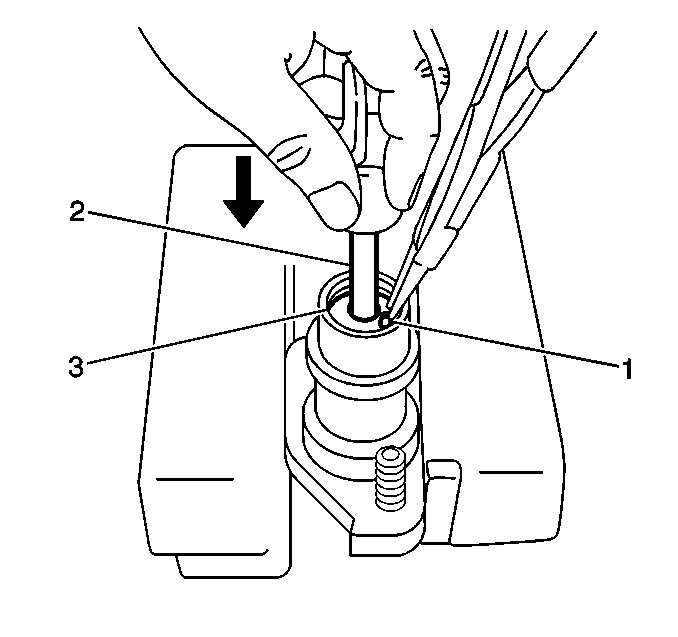 2
3
1