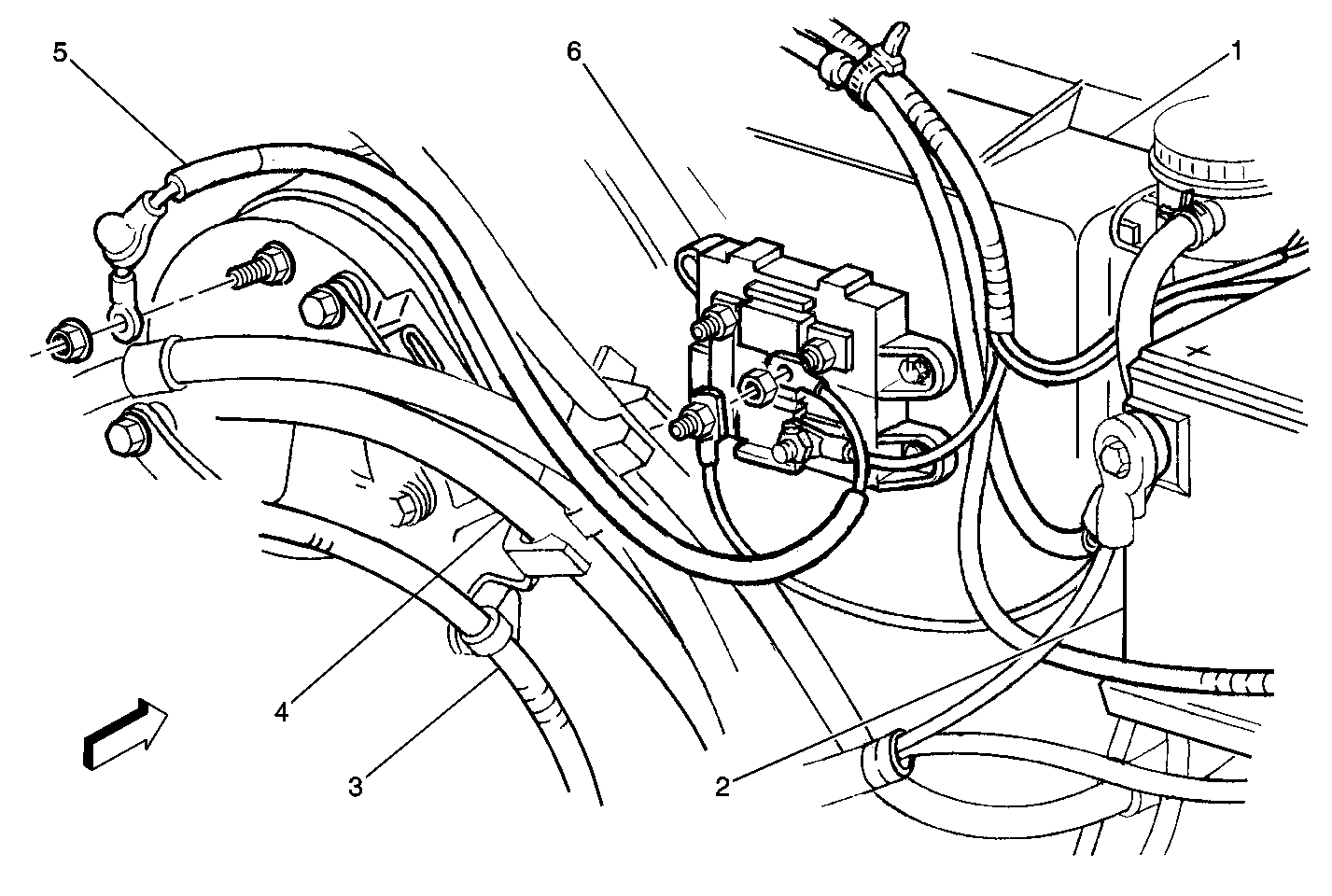 5
6
1
4
3
2