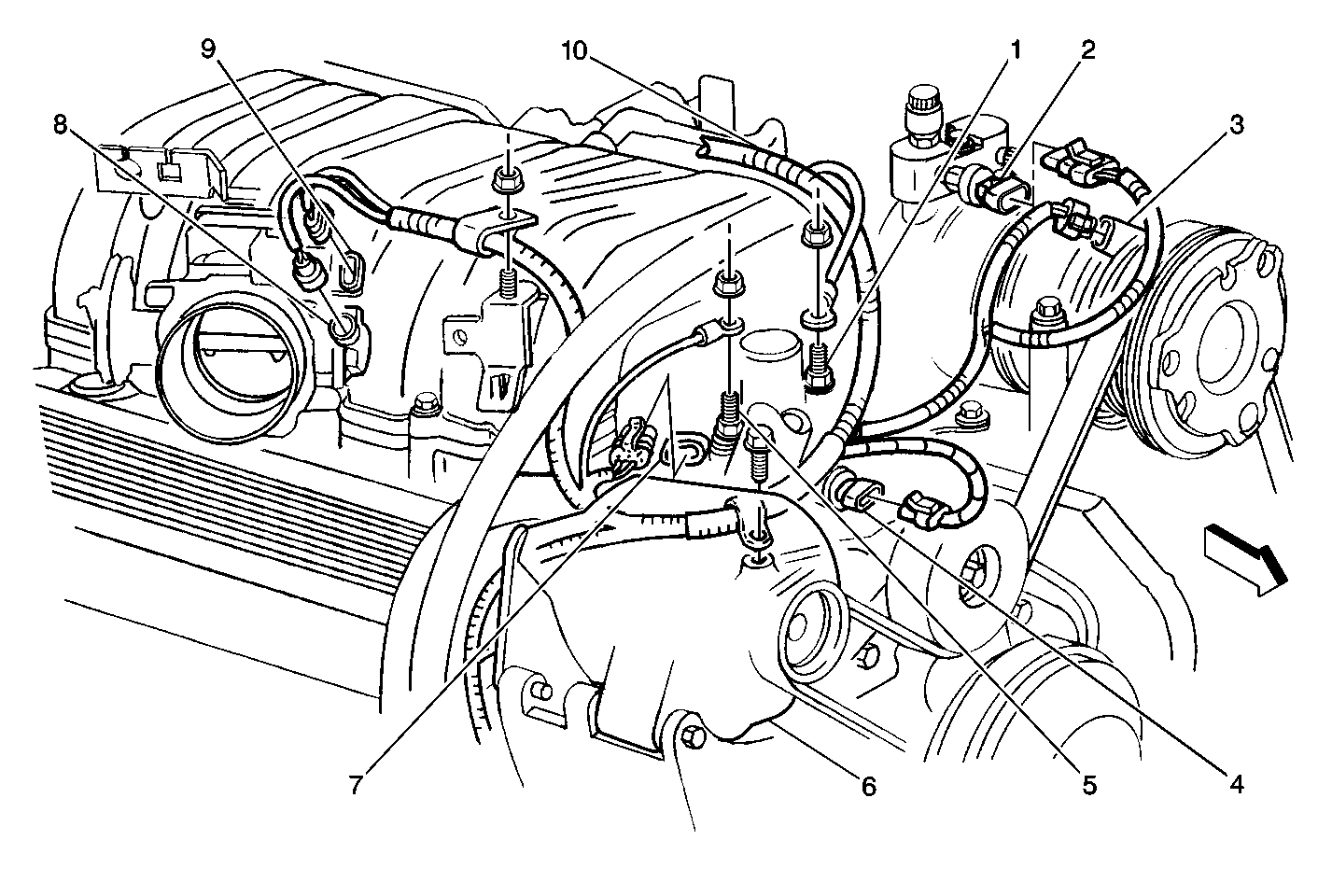 9
10
1
2
3
8
7
6
5
4