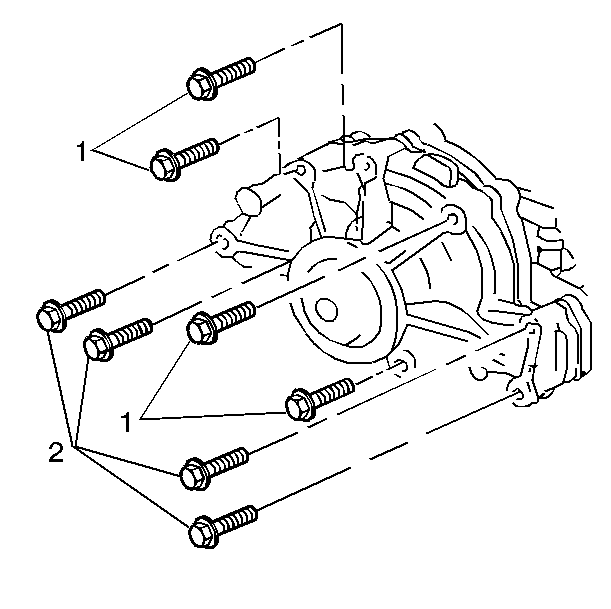 1
1
2