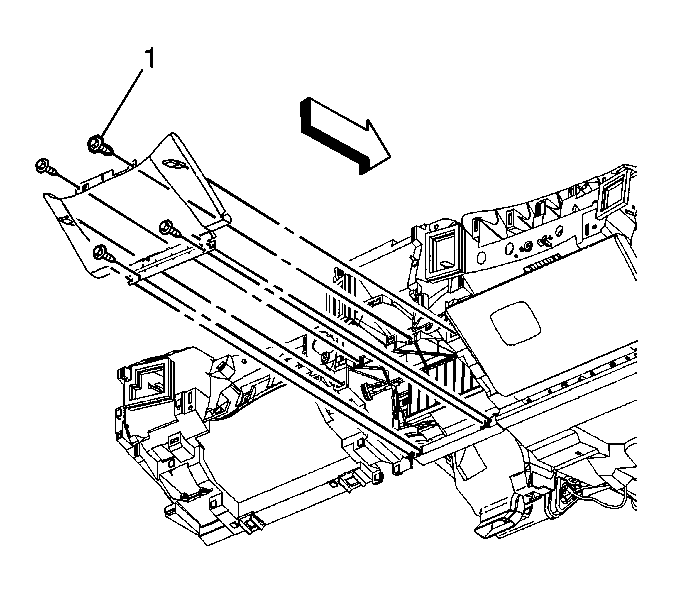 1