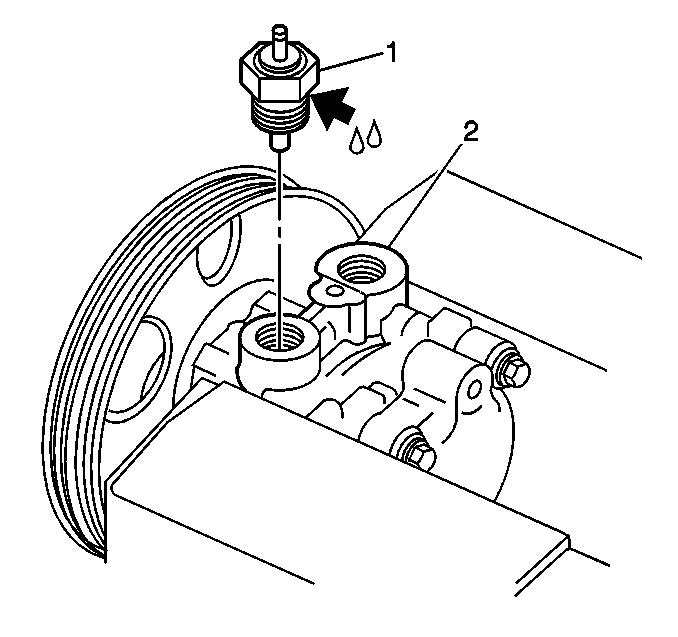 1
2