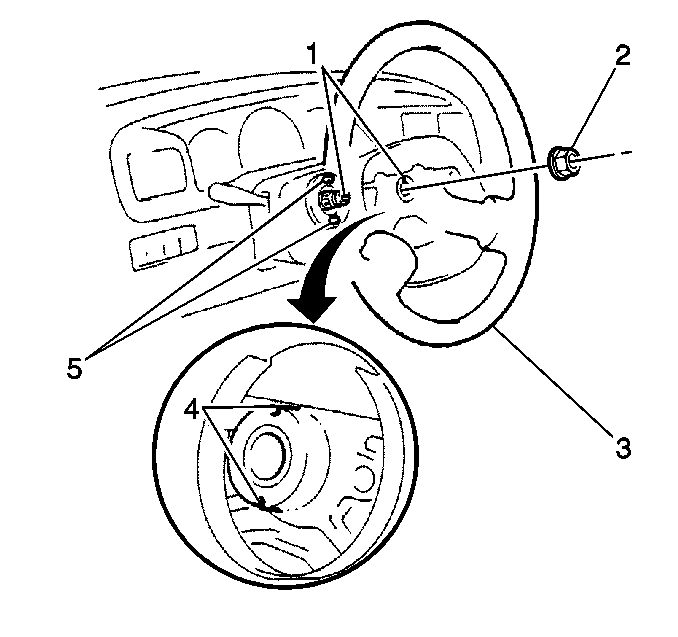 1
2
5
4
3