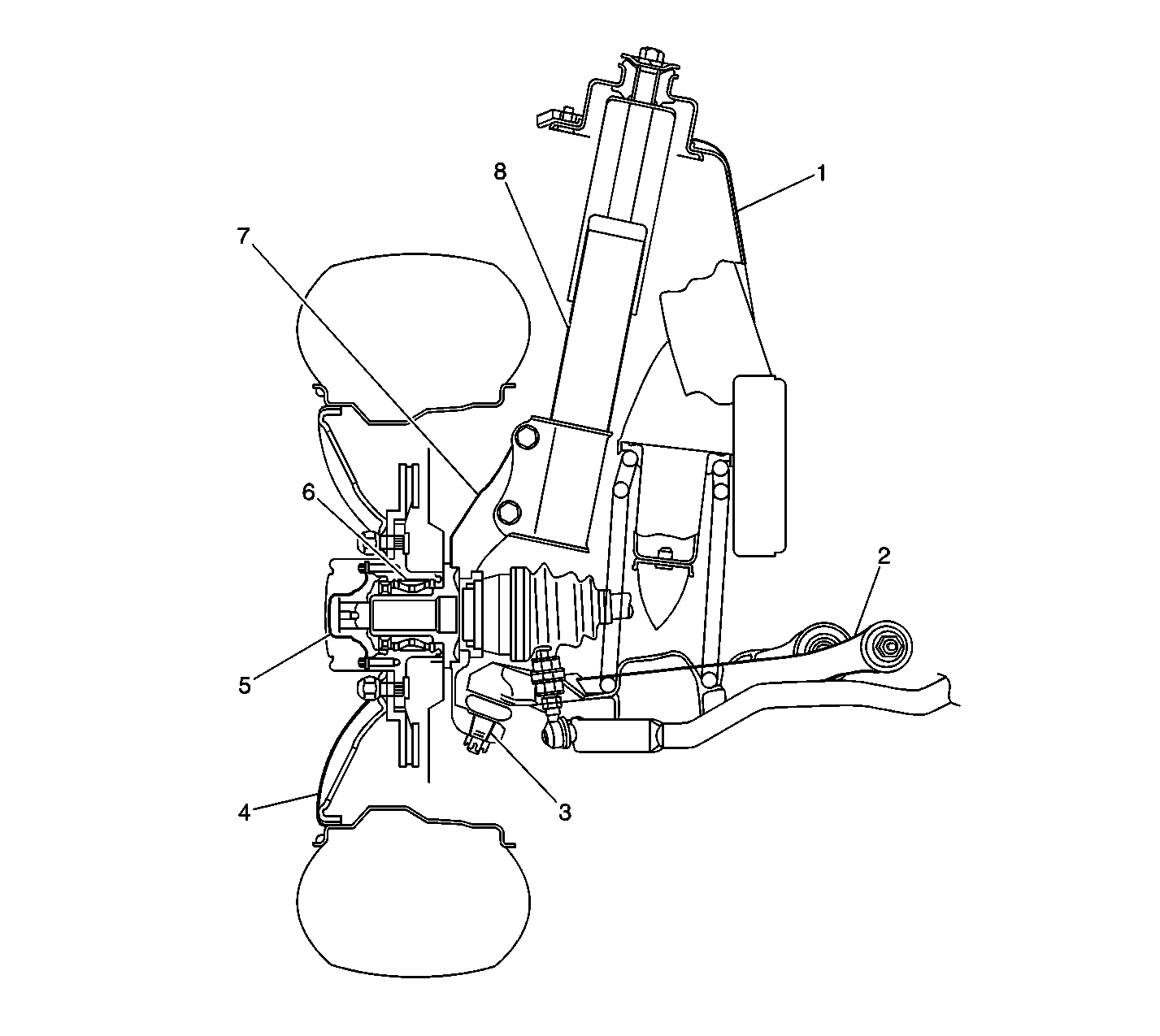 8
1
7
6
2
5
3
4