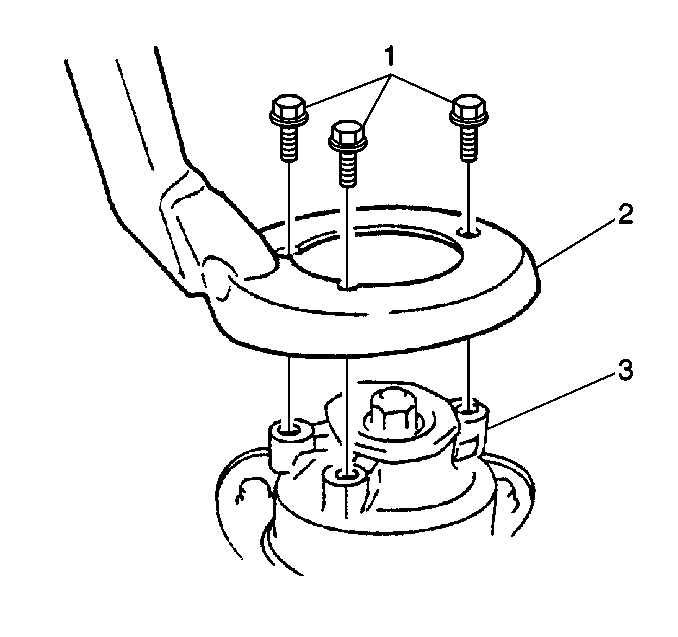 1
2
3