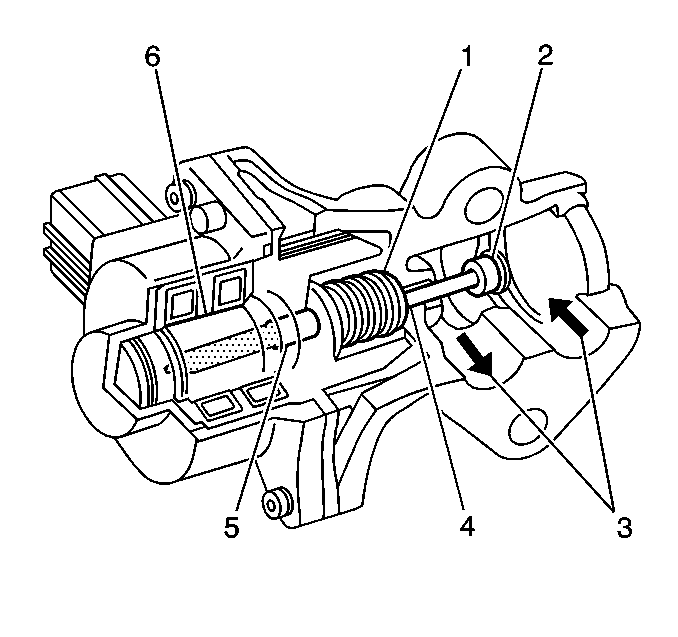 6
1
2
5
4
3