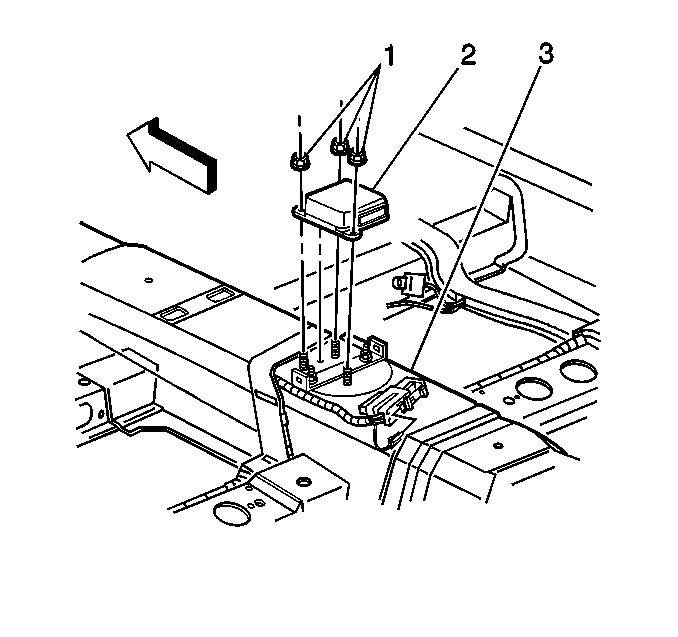 1
2
3