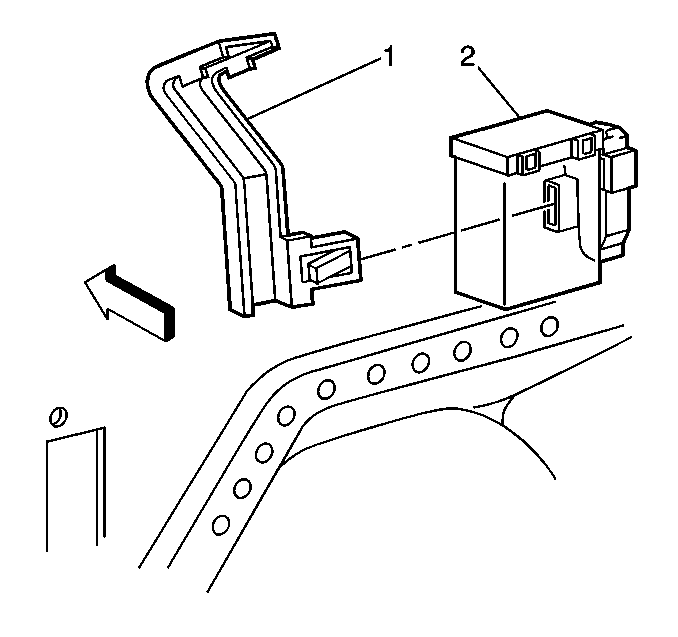 1
2