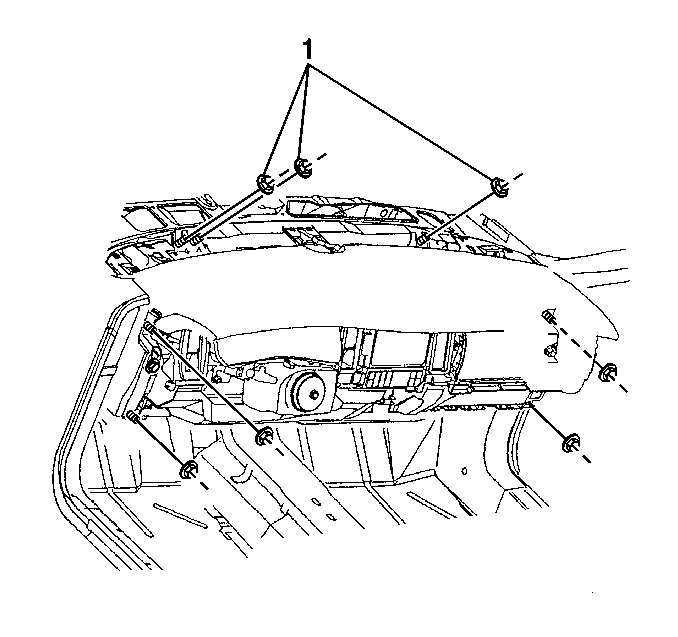 1