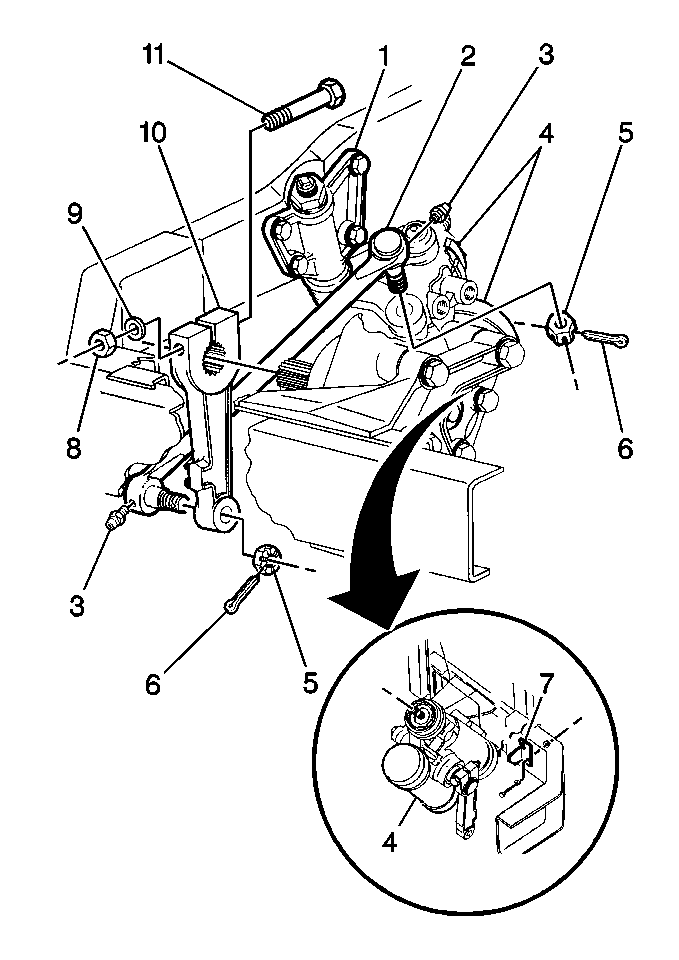 11
1
2
3
4
5
10
9
8
6
3
6
5
7
4