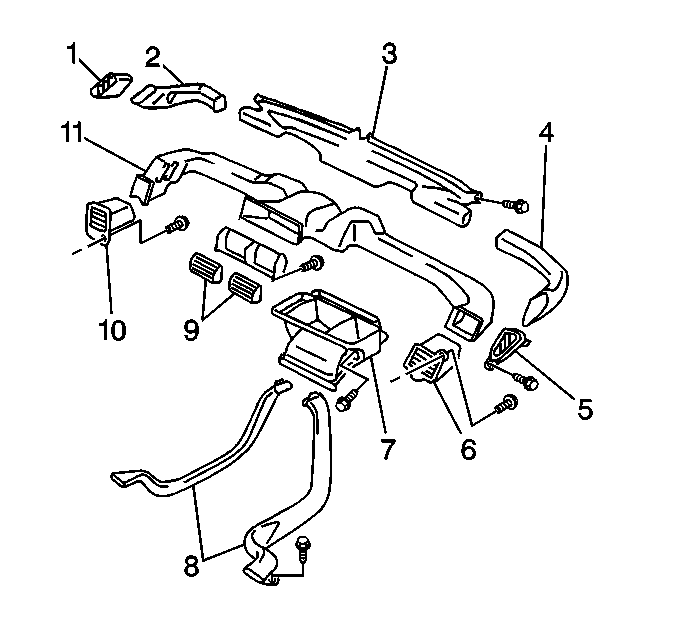 1
2
3
11
4
10
9
7
6
5
8