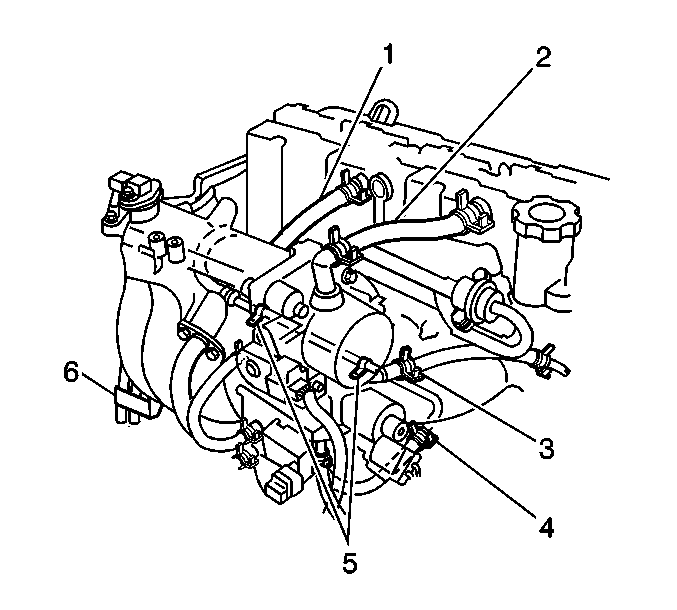 1
2
6
3
4
5