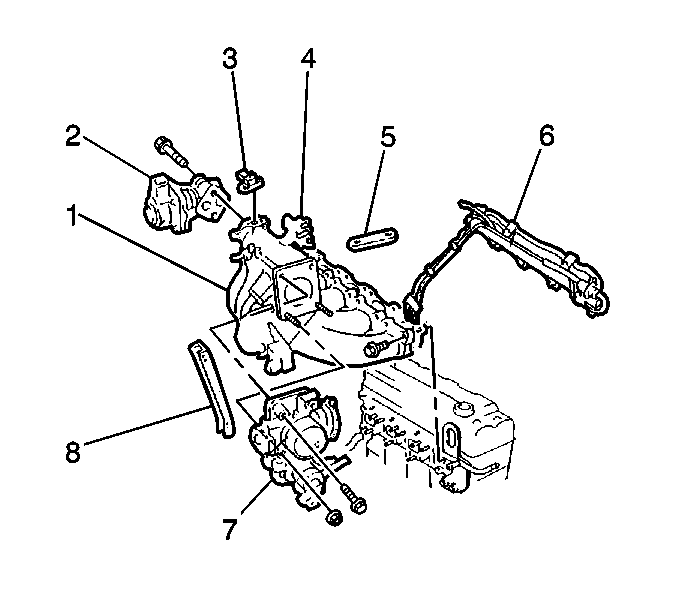 3
4
2
5
6
1
8
7