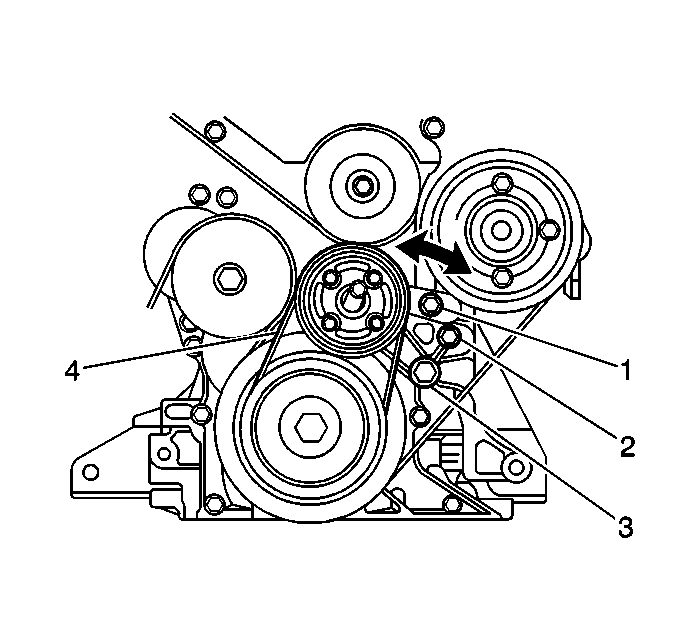 4
1
2
3