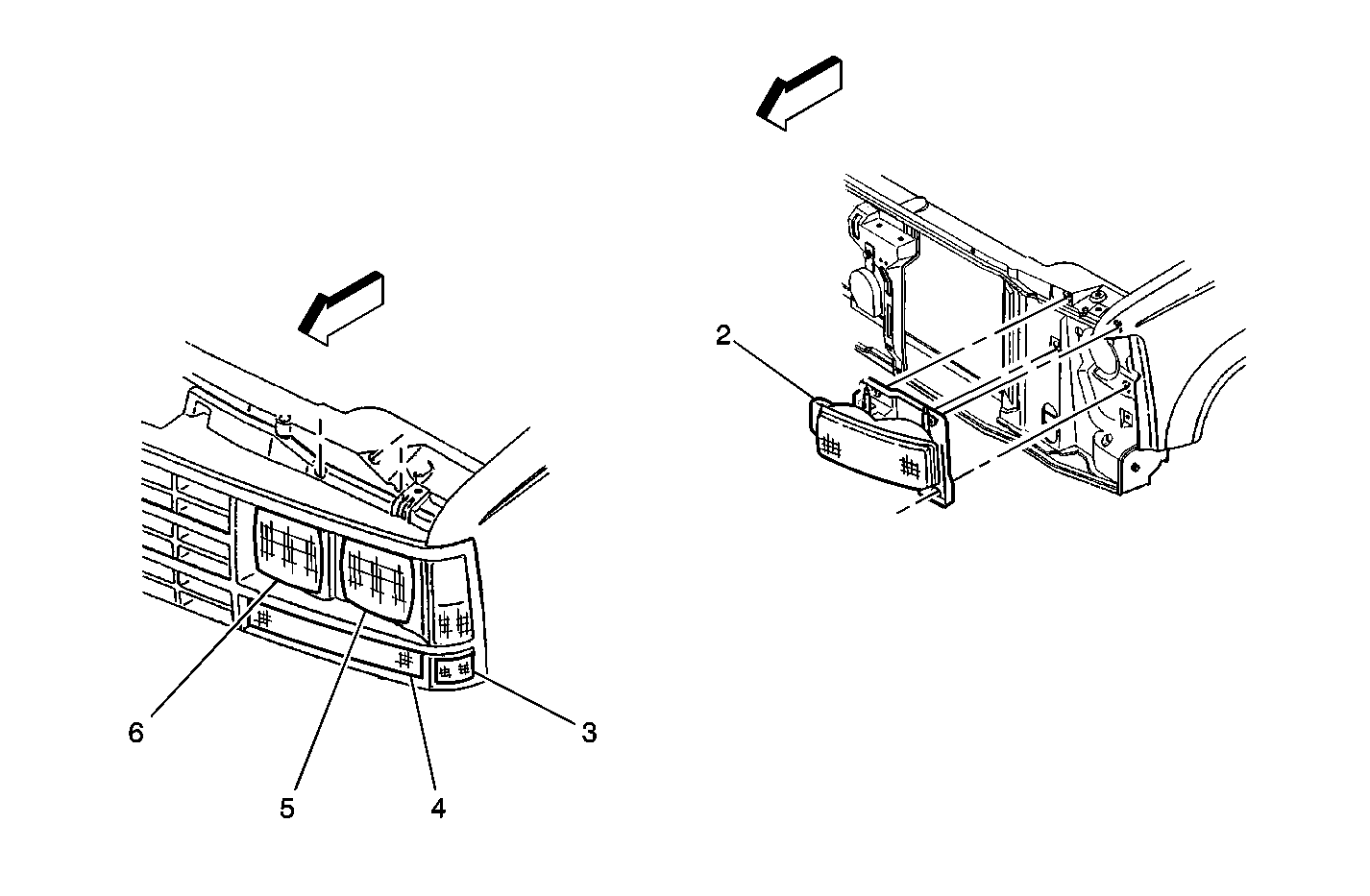 2

6

5

4

3