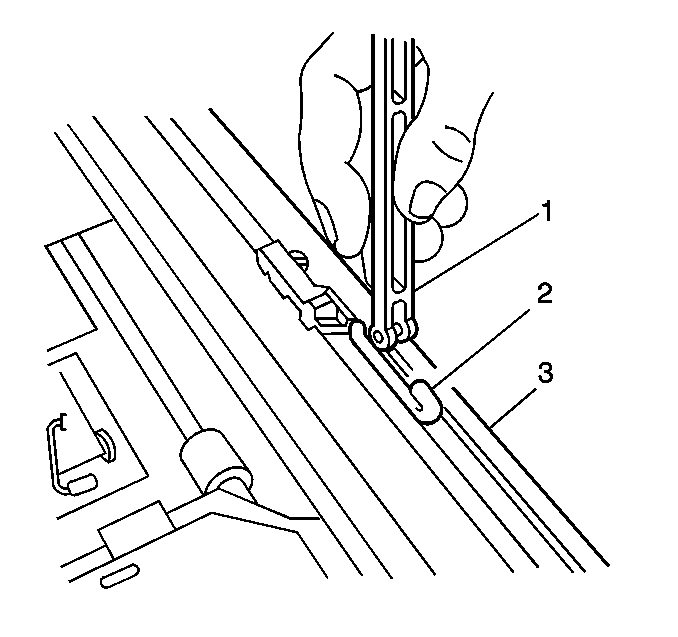 1
2
3