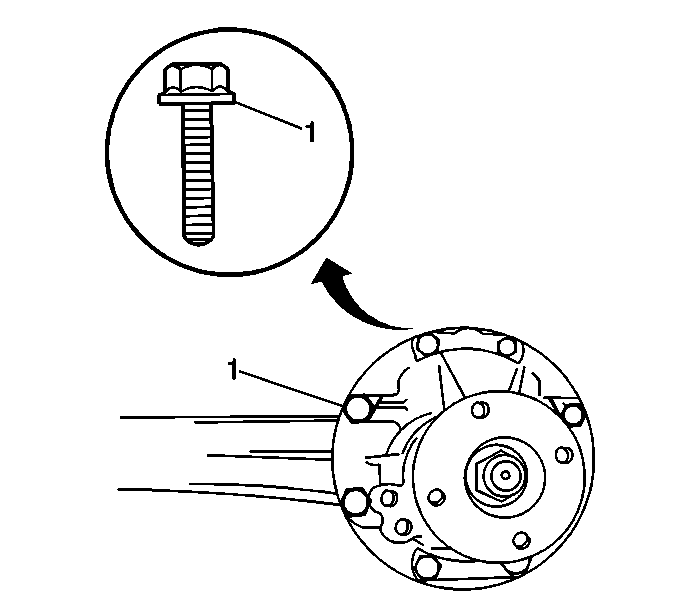 1

1