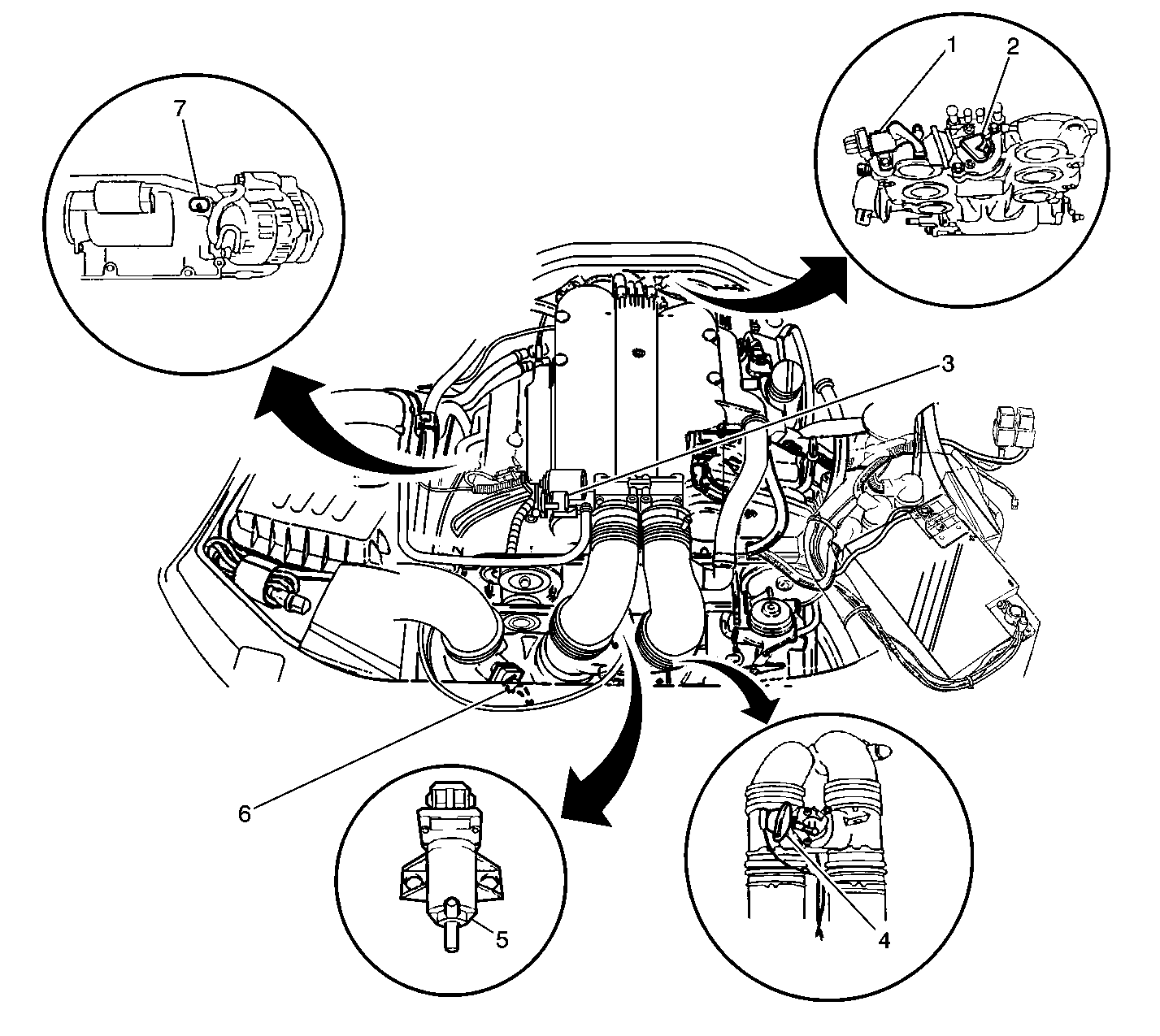 7

1

2

3

6

5

4