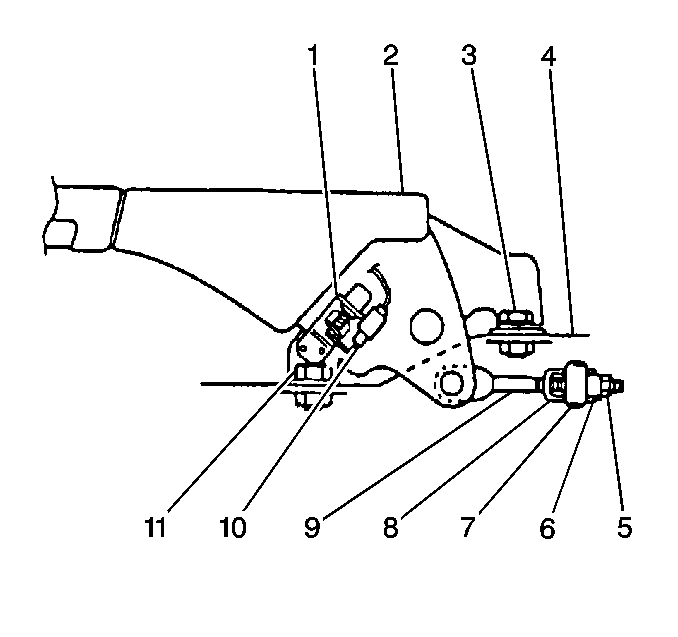 1 2 3 4

11 10 9 8 7 6 5