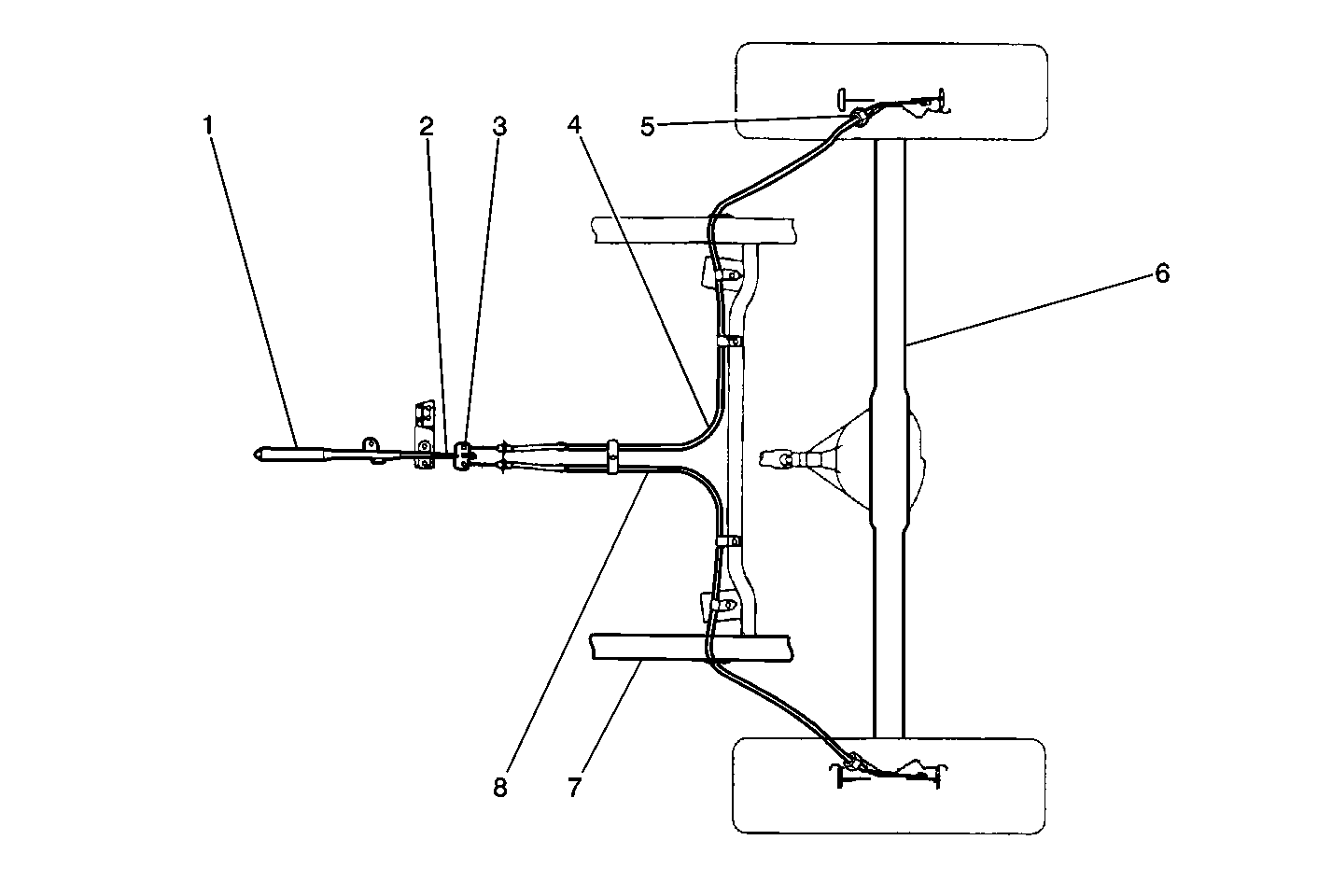 1
2
3
4
5
6
8
7