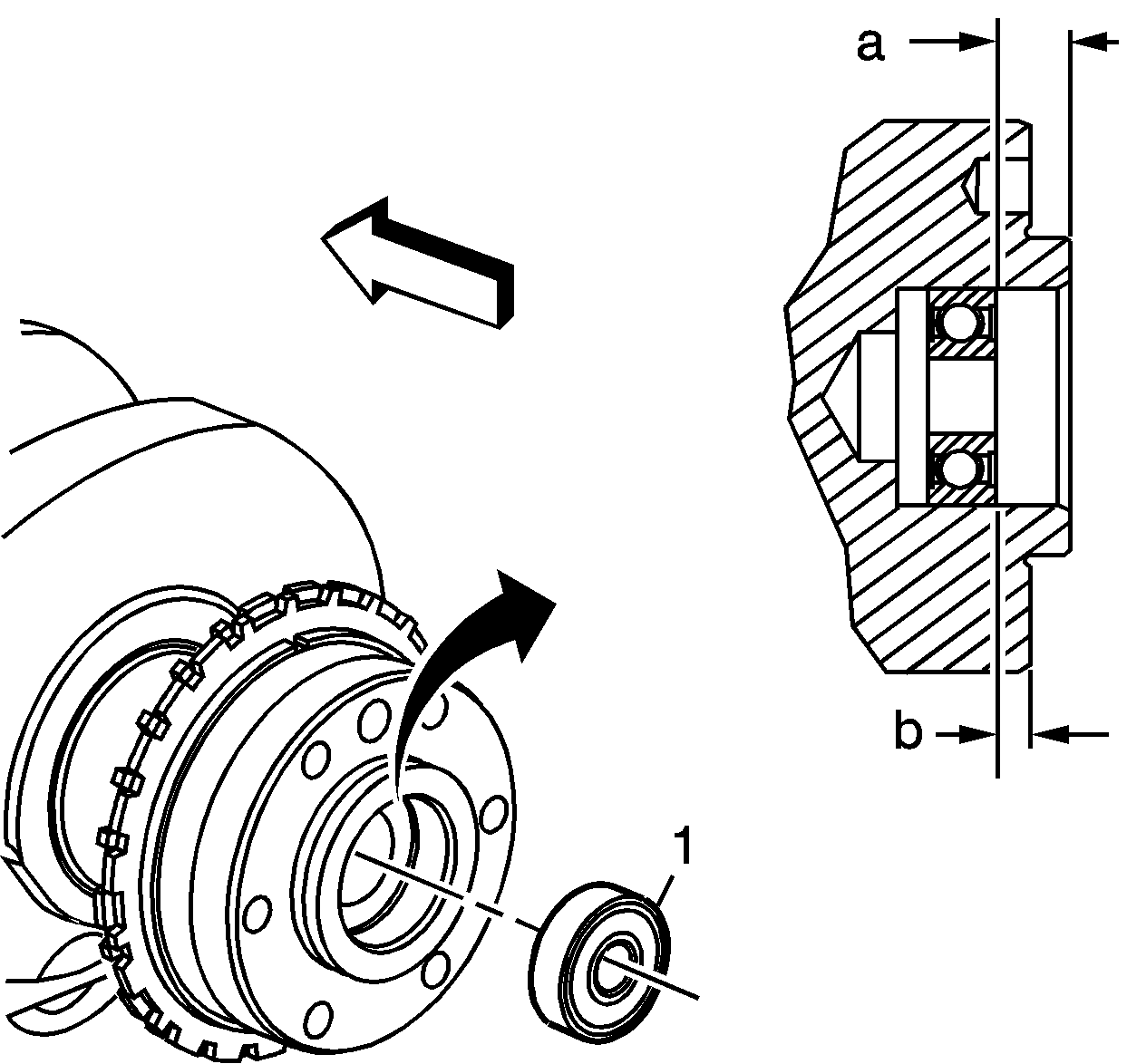 a
b
1