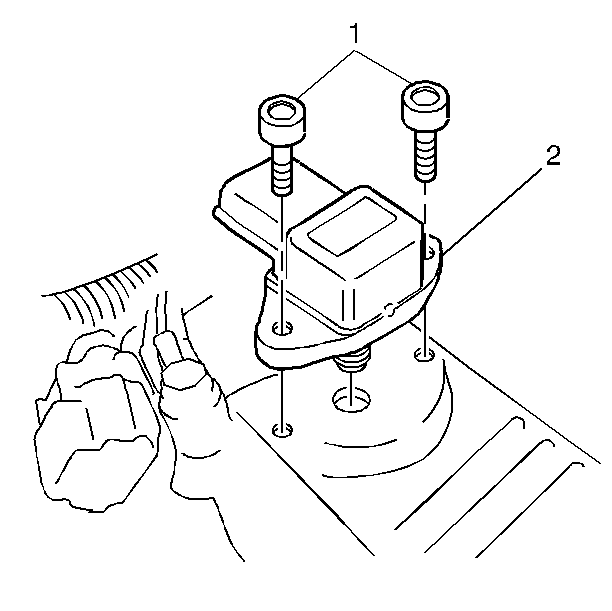 1
2