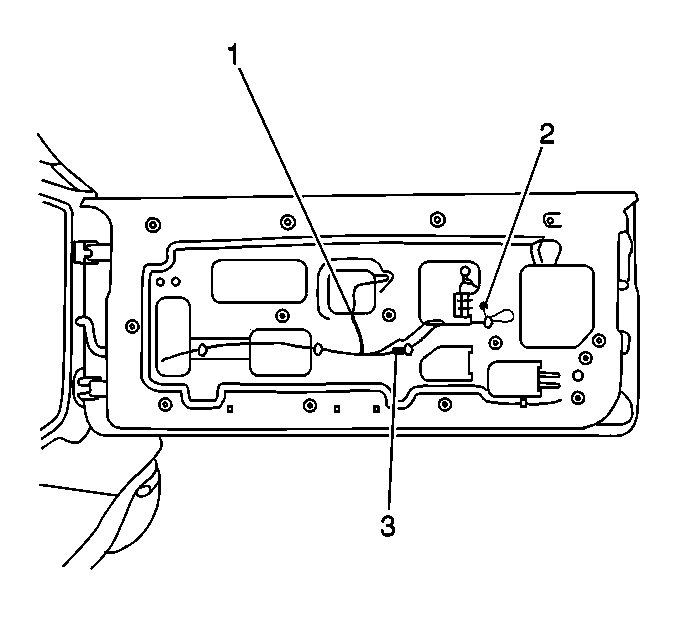 1
2
3